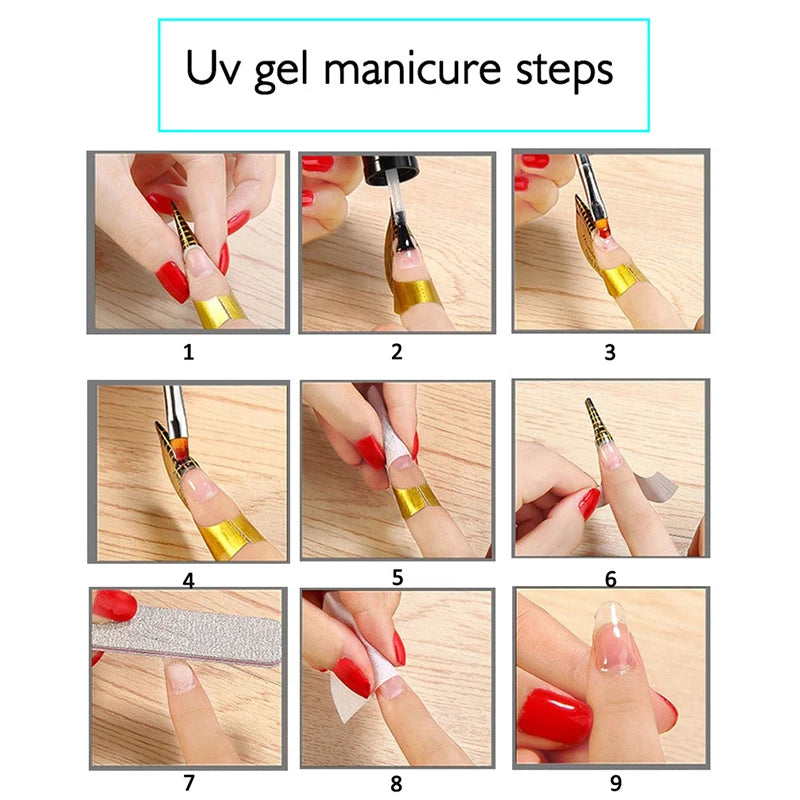 Uv gel manicure steps

1

2

3

4

5

6

7

8

9