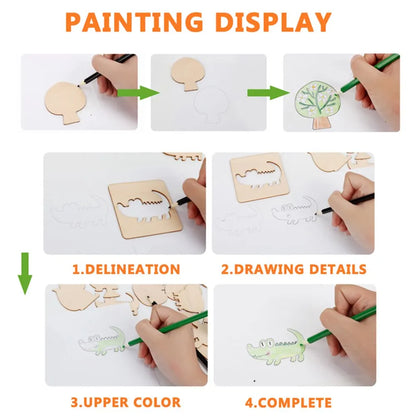 PAINTING DISPLAY

1.DELINEATION

2.DRAWING DETAILS

3.UPPER COLOR

4.COMPLETE