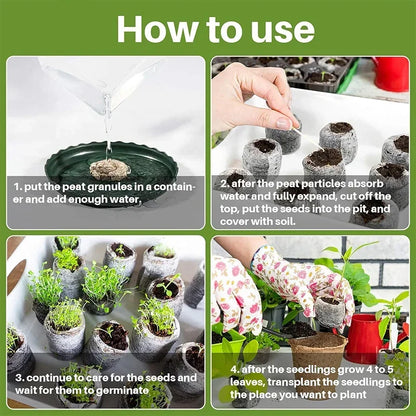 How to use

1. put the peat granules in a container and add enough water.

2. after the peat particles absorb water and fully expand, cut off the top, put the seeds into the pit, and cover with soil.

3. continue to care for the seeds and wait for them to germinate

4. after the seedlings grow 4 to 5 leaves, transplant the seedlings to the place you want to plant