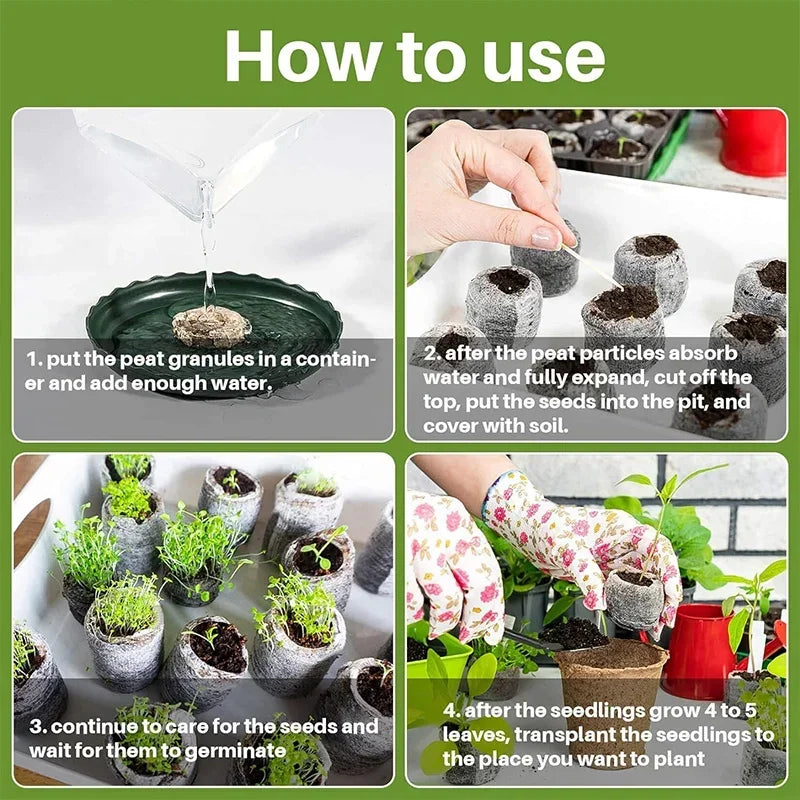 How to use

1. put the peat granules in a container and add enough water.

2. after the peat particles absorb water and fully expand, cut off the top, put the seeds into the pit, and cover with soil.

3. continue to care for the seeds and wait for them to germinate

4. after the seedlings grow 4 to 5 leaves, transplant the seedlings to the place you want to plant