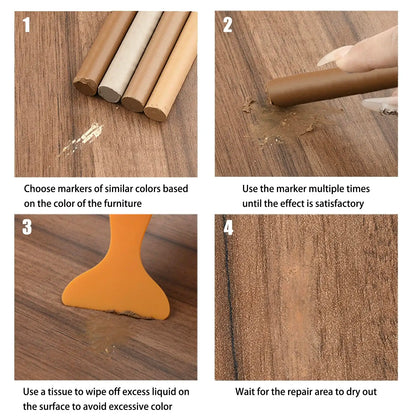 1

Choose markers of similar colors based on the color of the furniture

2

Use the marker multiple times until the effect is satisfactory

3

Use a tissue to wipe off excess liquid on the surface to avoid excessive color

4

Wait for the repair area to dry out