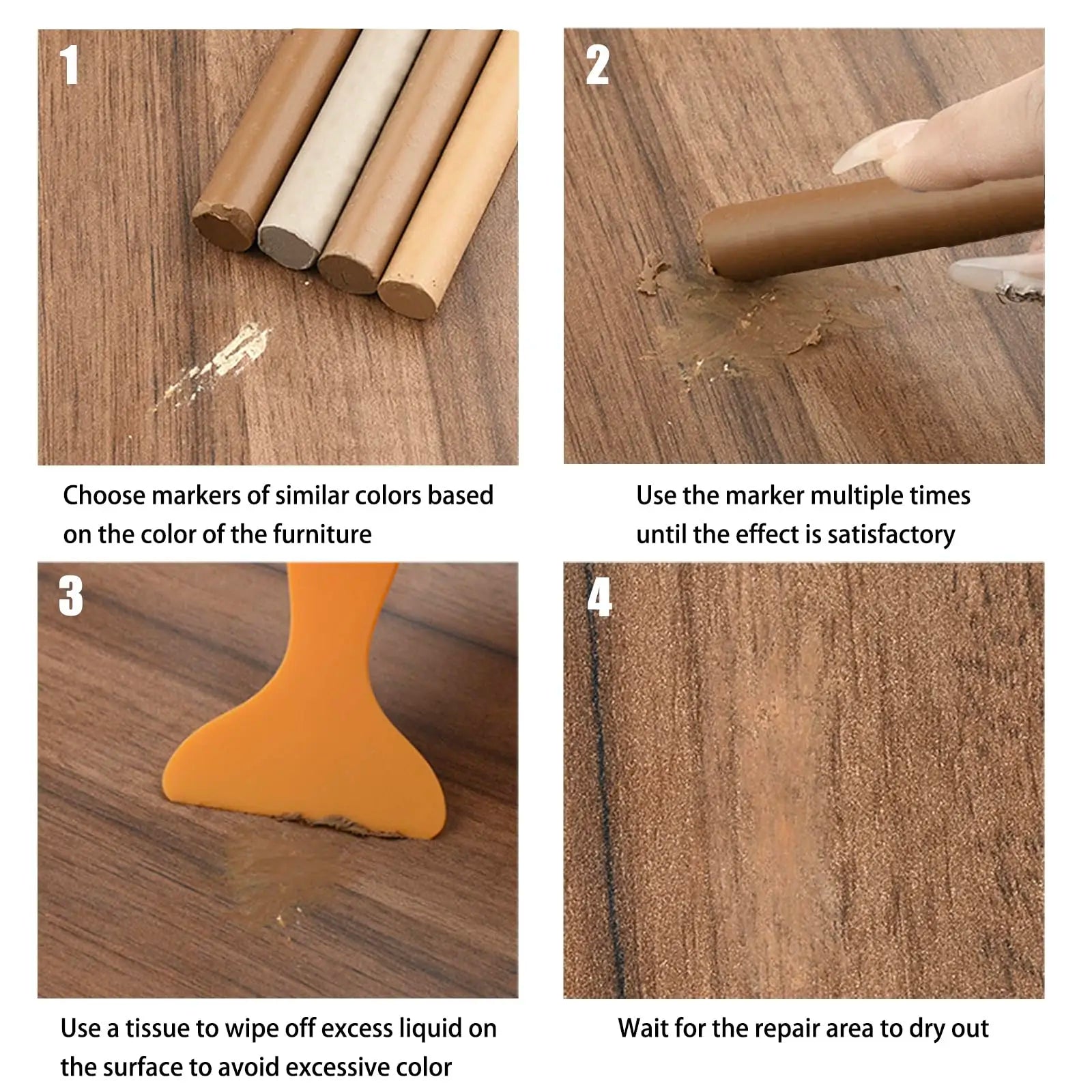 1

Choose markers of similar colors based on the color of the furniture

2

Use the marker multiple times until the effect is satisfactory

3

Use a tissue to wipe off excess liquid on the surface to avoid excessive color

4

Wait for the repair area to dry out