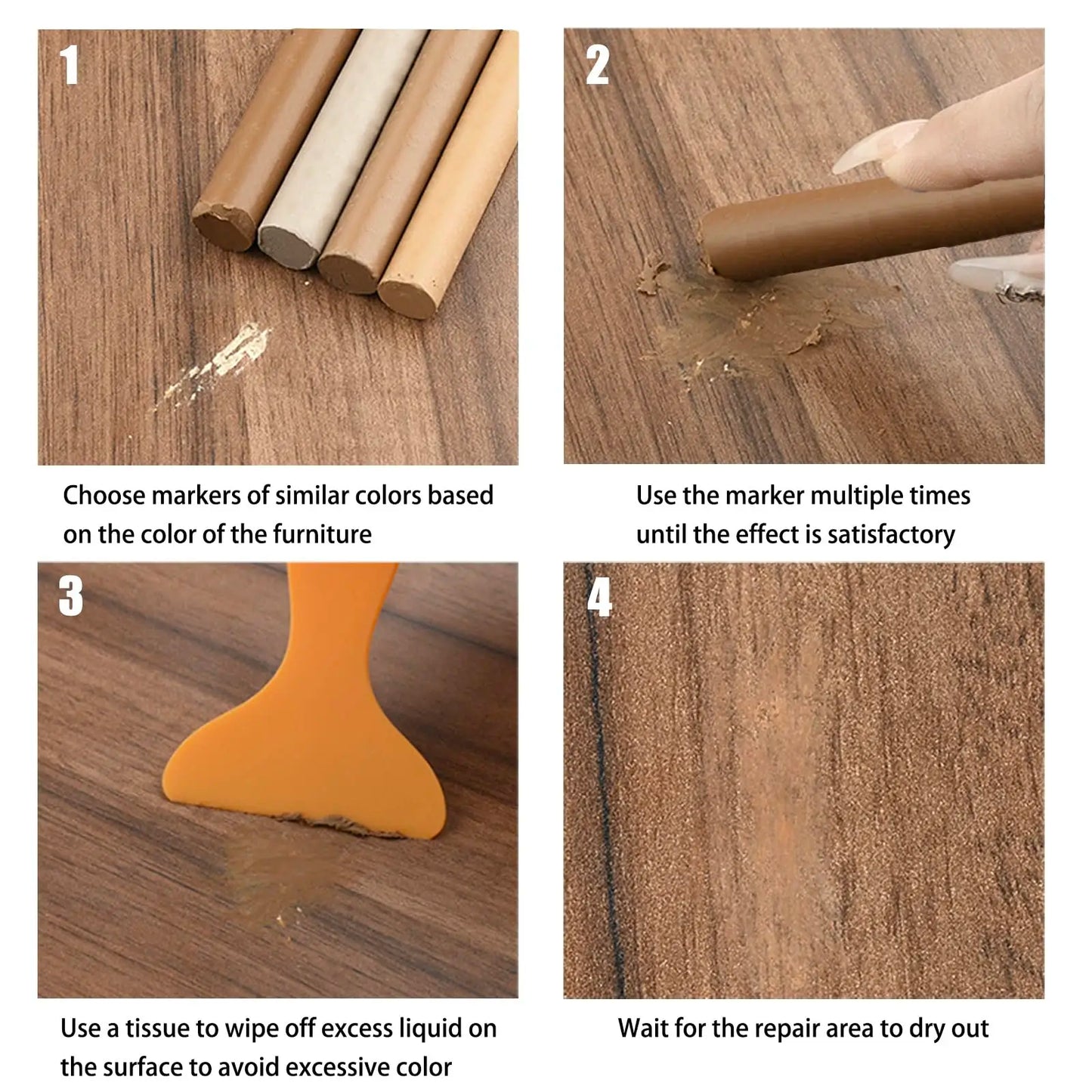 1

Choose markers of similar colors based on the color of the furniture

2

Use the marker multiple times until the effect is satisfactory

3

Use a tissue to wipe off excess liquid on the surface to avoid excessive color

4

Wait for the repair area to dry out