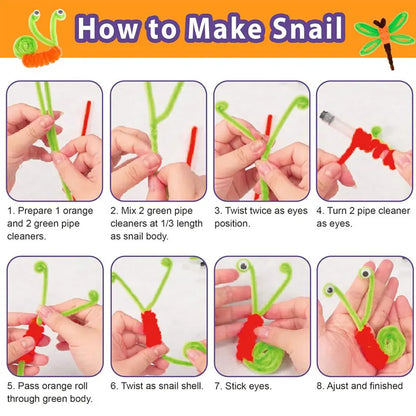 How to Make Snail

1. Prepare 1 orange and 2 green pipe cleaners.

2. Mix 2 green pipe cleaners at 1/3 length as snail body.

3. Twist twice as eyes position.

4. Turn 2 pipe cleaner as eyes.

5. Pass orange roll through green body.

6. Twist as snail shell.

7. Stick eyes.

8. Ajust and finished