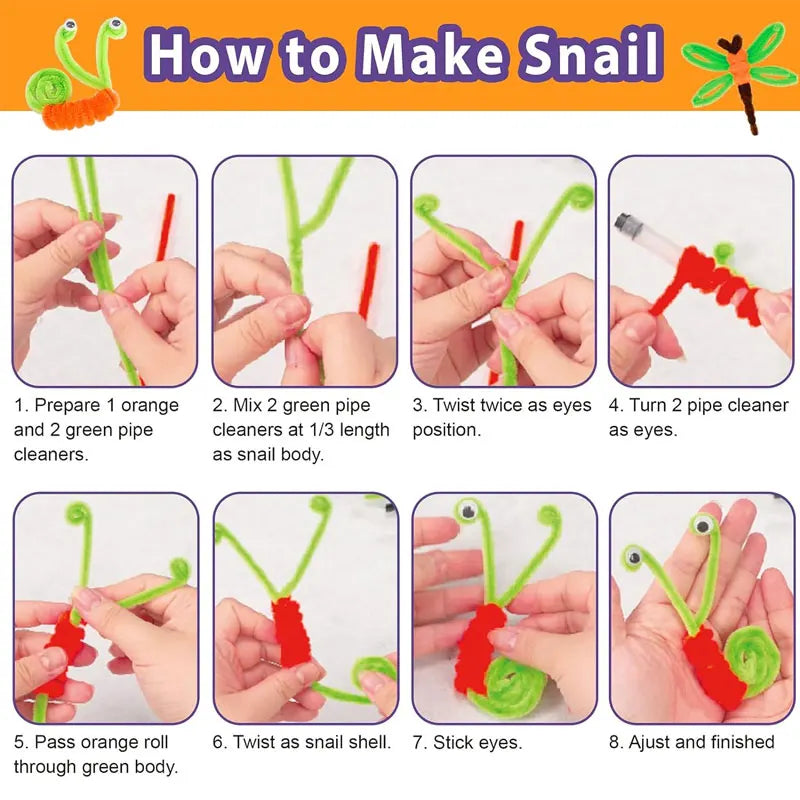 How to Make Snail

1. Prepare 1 orange and 2 green pipe cleaners.

2. Mix 2 green pipe cleaners at 1/3 length as snail body.

3. Twist twice as eyes position.

4. Turn 2 pipe cleaner as eyes.

5. Pass orange roll through green body.

6. Twist as snail shell.

7. Stick eyes.

8. Ajust and finished