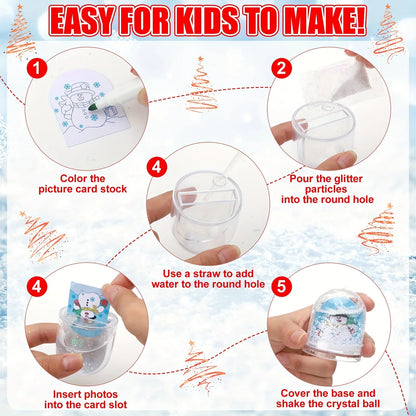 EASY FOR KIDS TO MAKE!

1
Color the picture card stock

2
Pour the glitter particles into the round hole

4
Use a straw to add water to the round hole

4
Insert photos into the card slot

5
Cover the base and shake the crystal ball