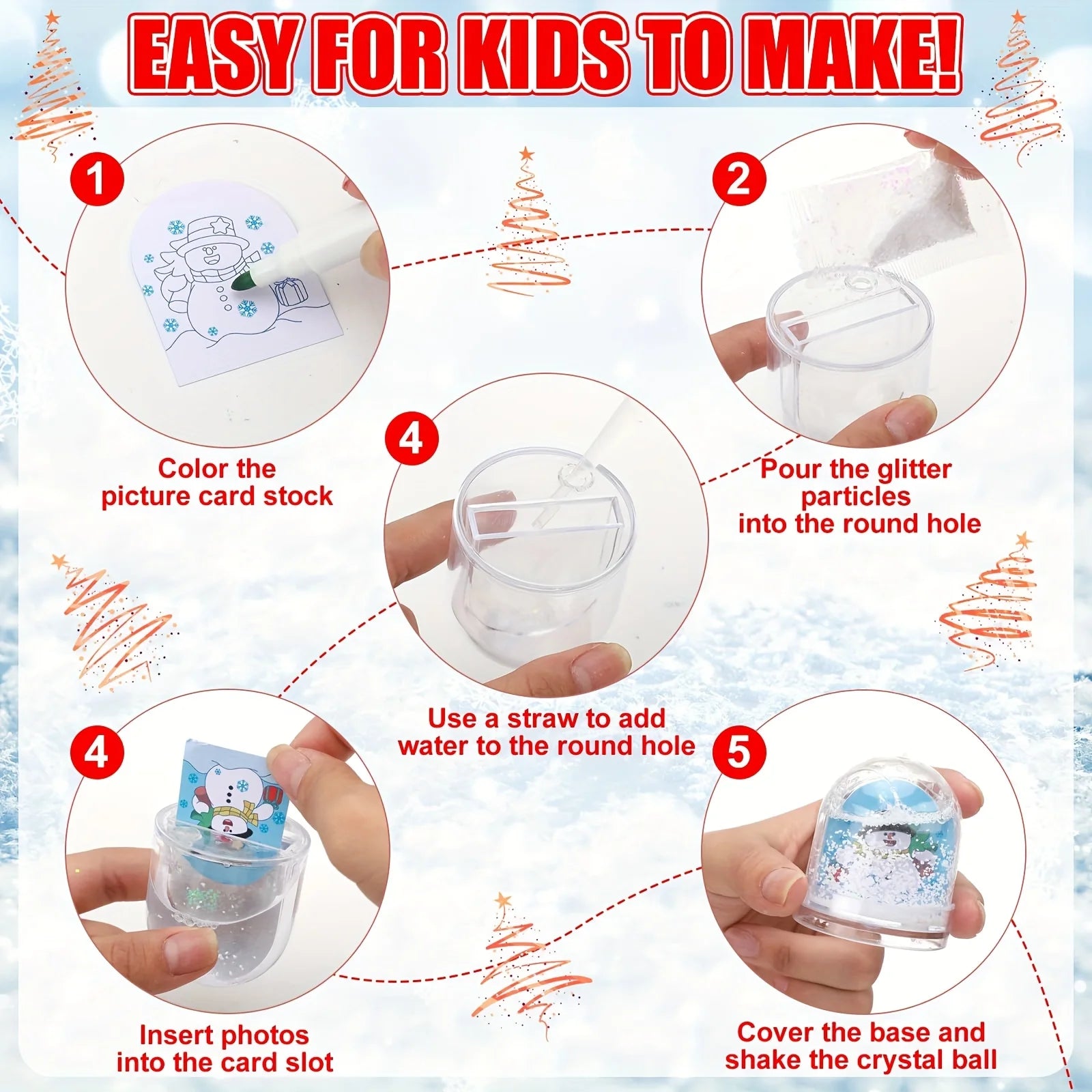 EASY FOR KIDS TO MAKE!

1

Color the picture card stock

2

Pour the glitter particles into the round hole

4

Use a straw to add water to the round hole

4

Insert photos into the card slot

5

Cover the base and shake the crystal ball