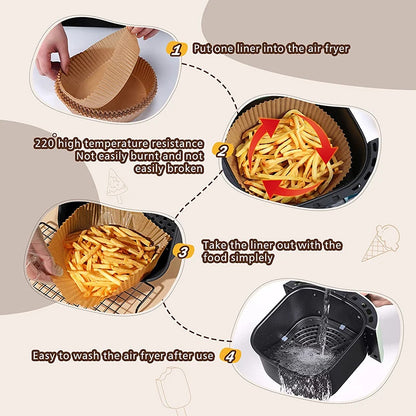 1 Put one liner into the air fryer

220° high temperature resistance
Not easily burnt and not easily broken

2

3 Take the liner out with the food simplely

Easy to wash the air fryer after use 4