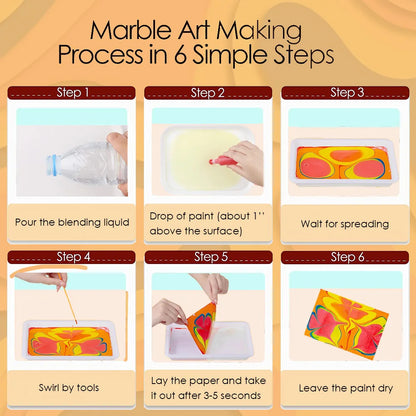 Marble Art Making Process in 6 Simple Steps

Step 1

Pour the blending liquid

Step 2

Drop of paint (about 1'' above the surface)

Step 3

Wait for spreading

Step 4

Swirl by tools

Step 5

Lay the paper and take it out after 3-5 seconds

Step 6

Leave the paint dry