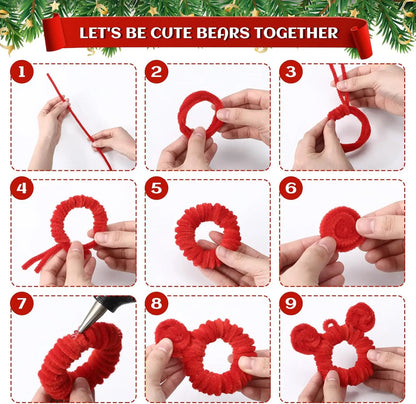 LET'S BE CUTE BEARS TOGETHER

1

2

3

4

5

6

7

8

9