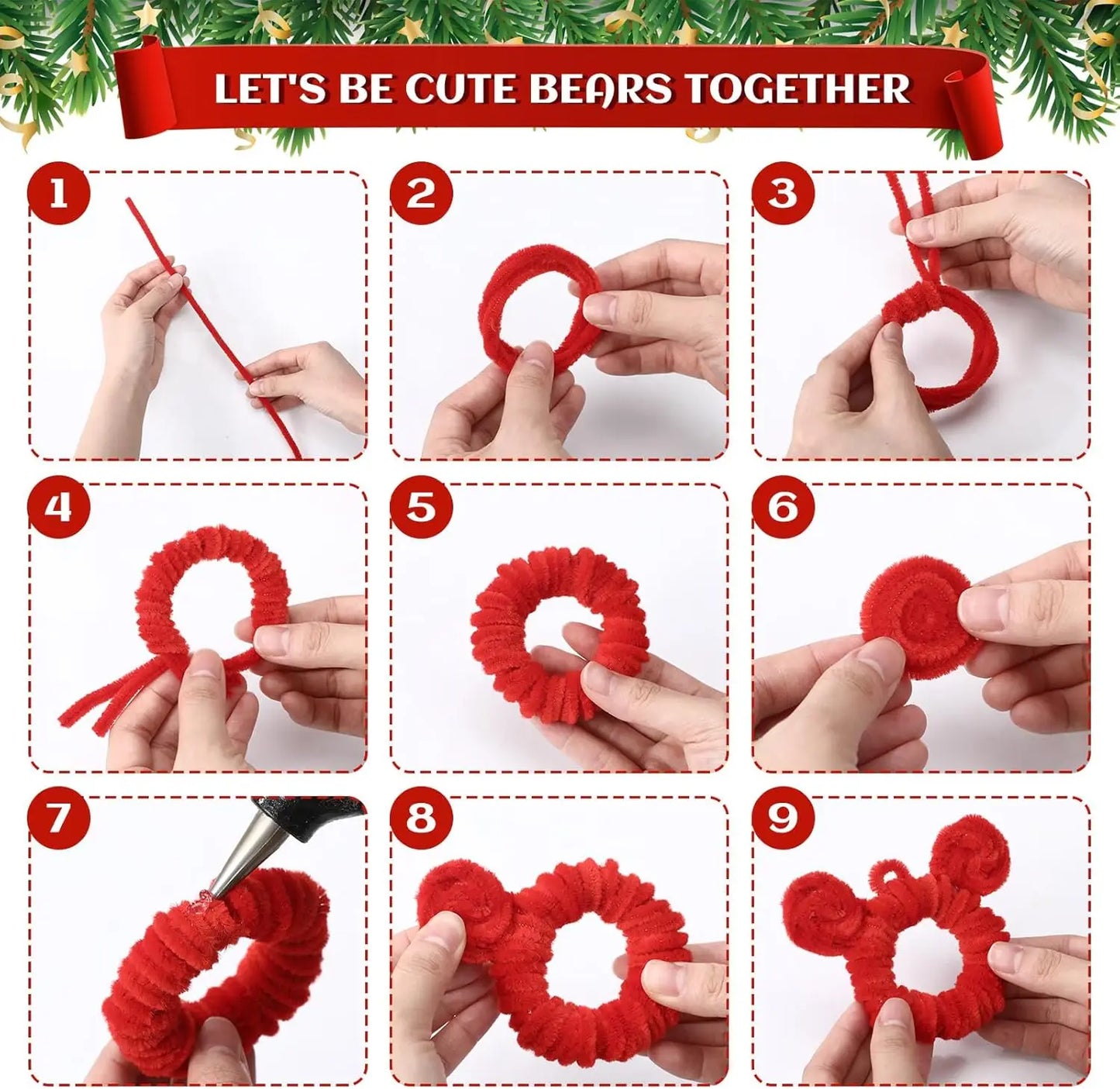 LET'S BE CUTE BEARS TOGETHER

1

2

3

4

5

6

7

8

9