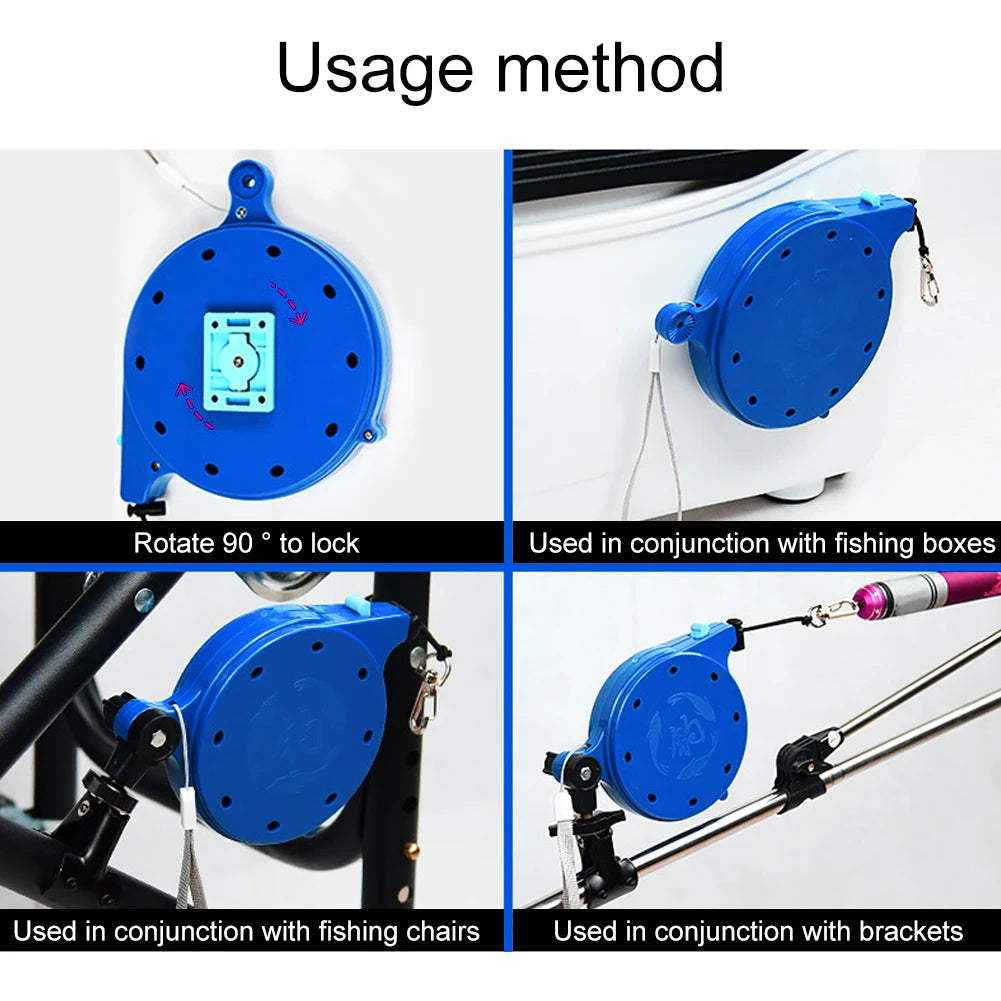 Usage method

Rotate 90 ° to lock

Used in conjunction with fishing boxes

Used in conjunction with fishing chairs

Used in conjunction with brackets