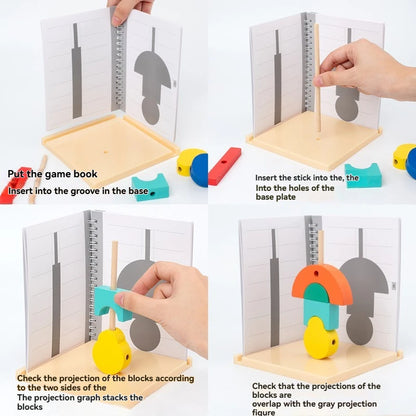 Put the game book
Insert into the groove in the base

Insert the stick into the, the
Into the holes of the
base plate

Check the projection of the blocks according to the two sides of the
The projection graph stacks the blocks

Check that the projections of the blocks are
overlap with the gray projection figure