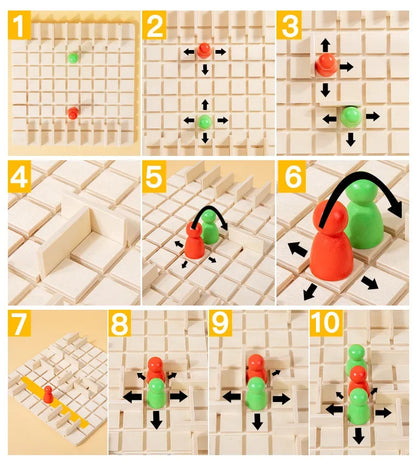 1

2

3

4

5

6

7

8

9

10