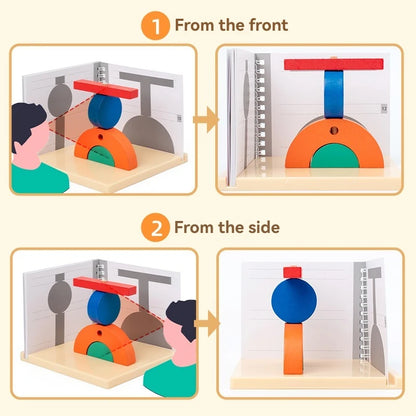 1 From the front

2 From the side