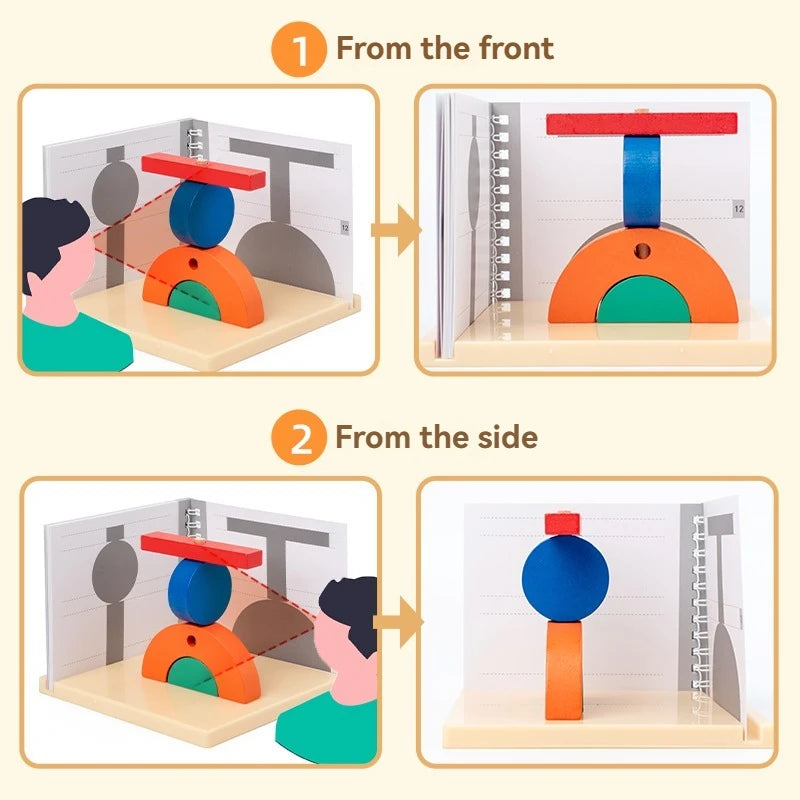 1 From the front

12

12

2 From the side