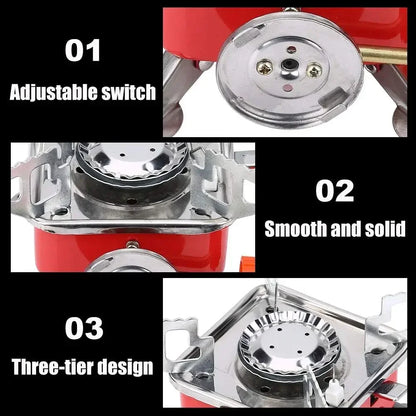 01

Adjustable switch

02

Smooth and solid

03

Three-tier design