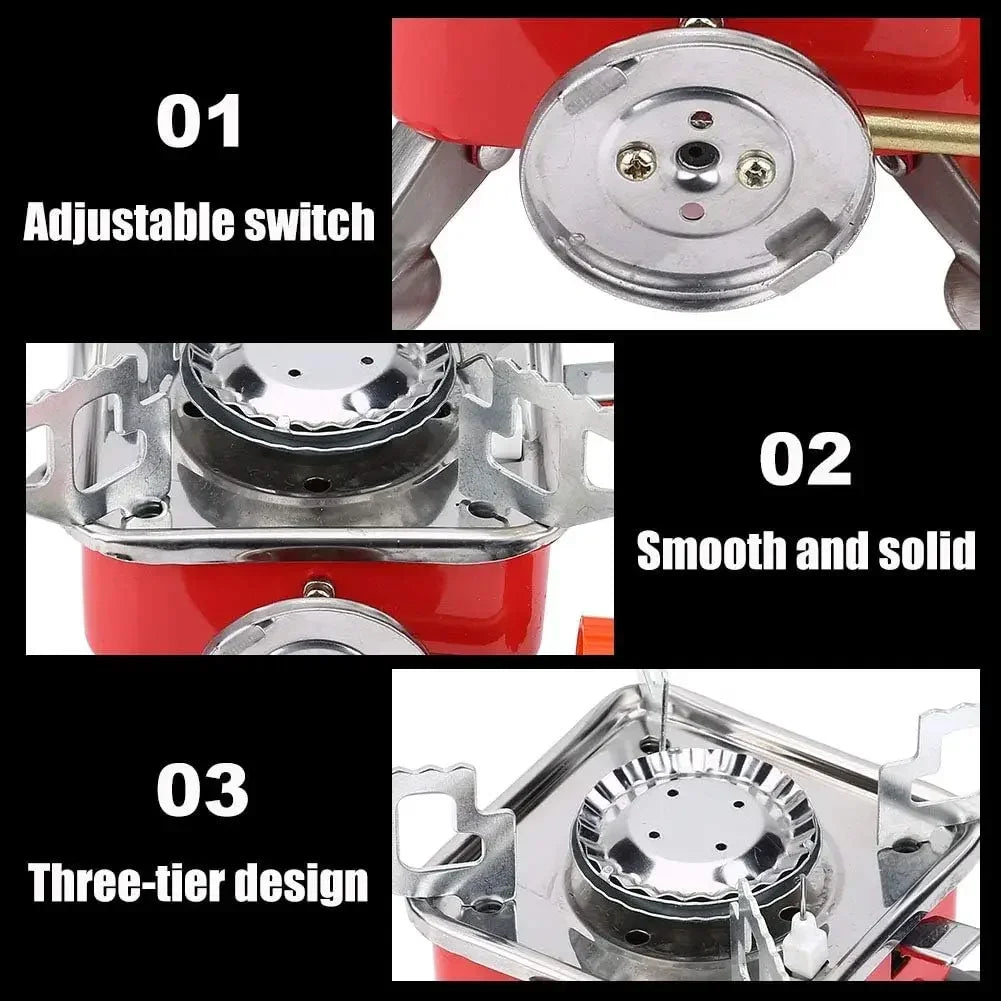 01

Adjustable switch

02

Smooth and solid

03

Three-tier design